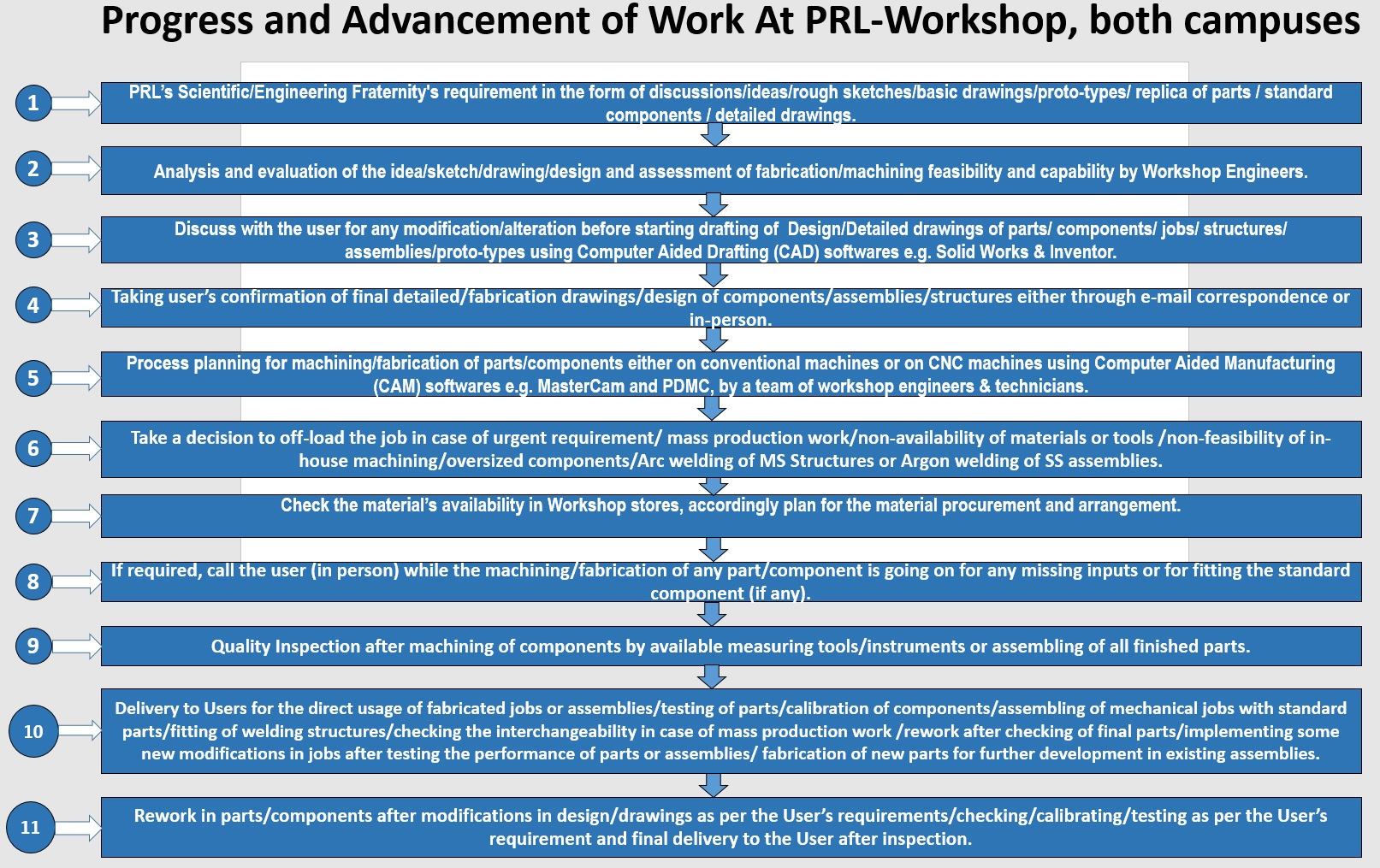 Progress and Advancement of Work At PRL-Workshop, both campuses

1

PRL's Scientific/Engineering Fraternity's requirement in the form of discussions/ideas/rough sketches/basic drawings/proto-types/ replica of parts / standard components / detailed drawings.

2

Analysis and evaluation of the idea/sketch/drawing/design and assessment of fabrication/machining feasibility and capability by Workshop Engineers.

3

Discuss with the user for any modification/alteration before starting drafting of Design/Detailed drawings of parts/ components/ jobs/ structures/ assemblies/proto-types using Computer Aided Drafting (CAD) softwares e.g. Solid Works & Inventor.

4

Taking user's confirmation of final detailed/fabrication drawings/design of components/assemblies/structures either through e-mail correspondence or in-person.

5

Process planning for machining/fabrication of parts/components either on conventional machines or on CNC machines using Computer Aided Manufacturing (CAM) softwares e.g. MasterCam and PDMC, by a team of workshop engineers & technicians.

6

Take a decision to off-load the job in case of urgent requirement/ mass production work/non-availability of materials or tools /non-feasibility of in-house machining/oversized components/Arc welding of MS Structures or Argon welding of SS assemblies.

7

Check the material's availability in Workshop stores, accordingly plan for the material procurement and arrangement.

8

If required, call the user (in person) while the machining/fabrication of any part/component is going on for any missing inputs or for fitting the standard component (if any).

9

Quality Inspection after machining of components by available measuring tools/instruments or assembling of all finished parts.

10

Delivery to Users for the direct usage of fabricated jobs or assemblies/testing of parts/calibration of components/assembling of mechanical jobs with standard parts/fitting of welding structures/checking the interchangeability in case of mass production work /rework after checking of final parts/implementing some new modifications in jobs after testing the performance of parts or assemblies/ fabrication of new parts for further development in existing assemblies.

11

Rework in parts/components after modifications in design/drawings as per the User's requirements/checking/calibrating/testing as per the User's requirement and final delivery to the User after inspection.